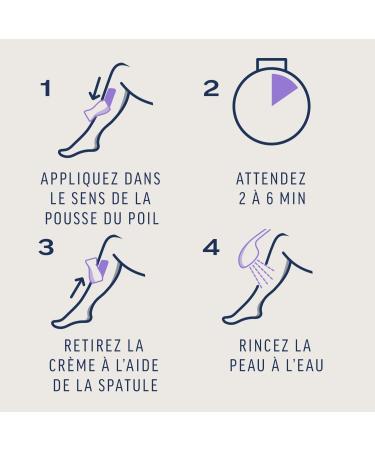 1

APPLIQUEZ DANS LE SENS DE LA POUSSE DU POIL

2

ATTENDEZ 2 À 6 MIN

3

RETIREZ LA CRÈME À L'AIDE DE LA SPATULE

4

RINCEZ LA PEAU À L'EAU