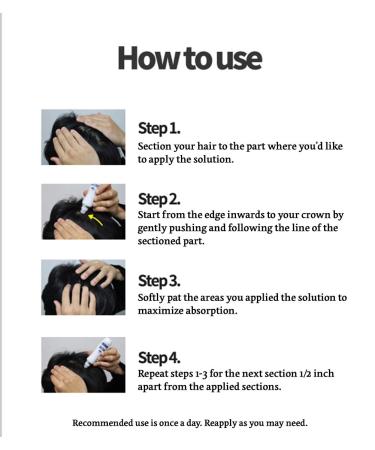 How to use

Step 1.
Section your hair to the part where you'd like to apply the solution.

Step 2.
Start from the edge inwards to your crown by gently pushing and following the line of the sectioned part.

Step 3.
Softly pat the areas you applied the solution to maximize absorption.

Step 4.
Repeat steps 1-3 for the next section 1/2 inch apart from the applied sections.

Recommended use is once a day. Reapply as you may need.