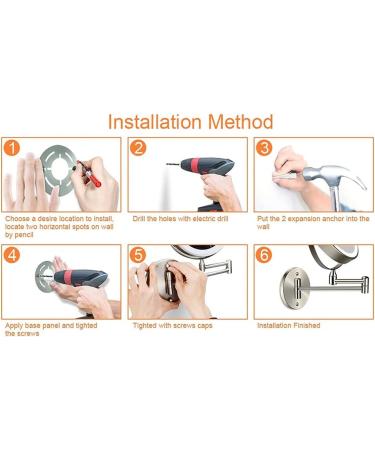 Installation Method

1

Choose a desire location to install, locate two horizontal spots on wall by pencil

2

Drill the holes with electric drill

3

Put the 2 expansion anchor into the wall

4

Apply base panel and tighted the screws

5

Tighted with screws caps

6

Installation Finished