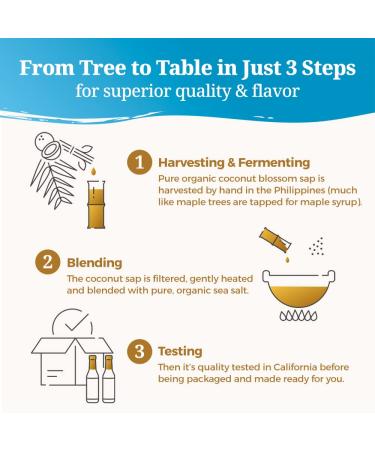 From Tree to Table in Just 3 Steps
for superior quality & flavor

1 Harvesting & Fermenting
Pure organic coconut blossom sap is harvested by hand in the Philippines (much like maple trees are tapped for maple syrup).

2 Blending
The coconut sap is filtered, gently heated and blended with pure, organic sea salt.

3 Testing
Then it's quality tested in California before being packaged and made ready for you.