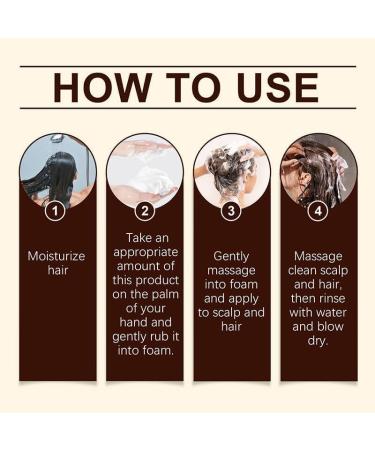 HOW TO USE

1

Moisturize hair

2

Take an appropriate amount of this product on the palm of your hand and gently rub it into foam.

3

Gently massage into foam and apply to scalp and hair

4

Massage clean scalp and hair, then rinse with water and blow dry.