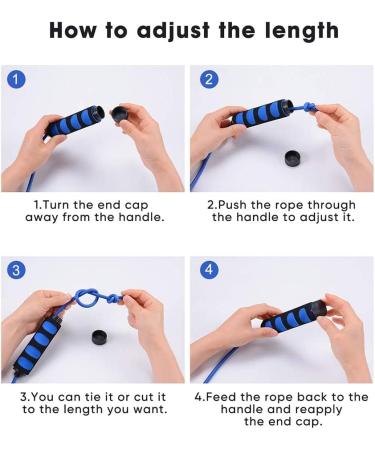 How to adjust the length

1

1.Turn the end cap away from the handle.

2

2.Push the rope through the handle to adjust it.

3

3.You can tie it or cut it to the length you want.

4

4.Feed the rope back to the handle and reapply the end cap.