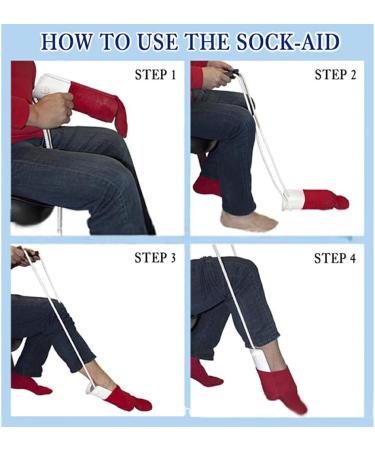 HOW TO USE THE SOCK-AID

STEP 1

STEP 2

STEP 3

STEP 4