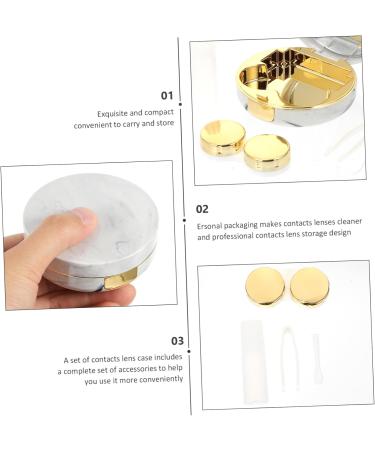 01

Exquisite and compact convenient to carry and store

02

Ersonal packaging makes contacts lenses cleaner and professional contacts lens storage design

03

A set of contacts lens case includes a complete set of accessories to help you use it more conveniently