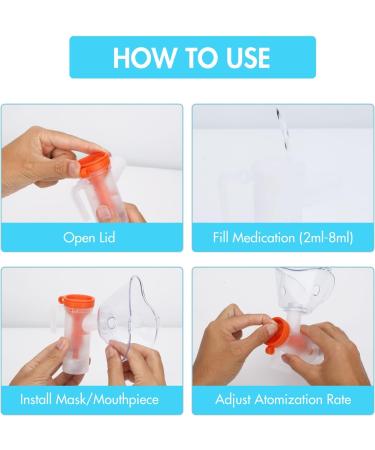 HOW TO USE

Open Lid

Fill Medication (2ml-8ml)

Install Mask/Mouthpiece

Adjust Atomization Rate