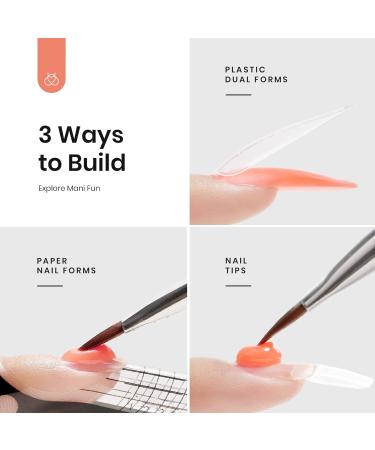 3 Ways to Build

Explore Mani Fun

PLASTIC DUAL FORMS

PAPER NAIL FORMS

NAIL TIPS