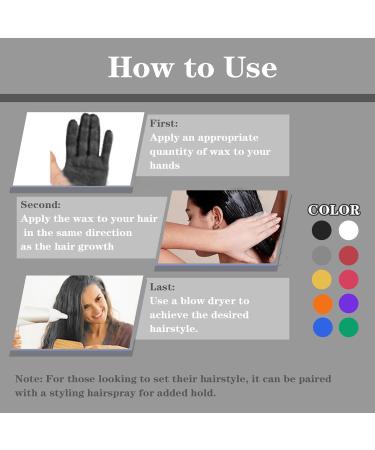 How to Use

First:
Apply an appropriate quantity of wax to your hands

Second:
Apply the wax to your hair in the same direction as the hair growth

COLOR

Last:
Use a blow dryer to achieve the desired hairstyle.

Note: For those looking to set their hairstyle, it can be paired with a styling hairspray for added hold.