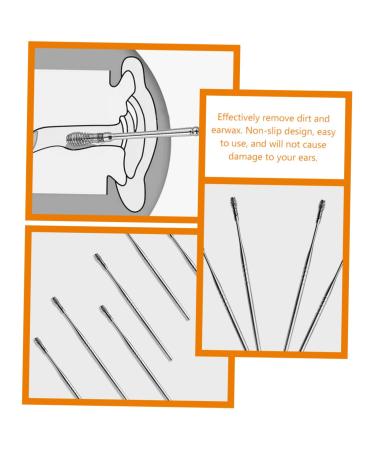 Effectively remove dirt and earwax. Non-slip design, easy to use, and will not cause damage to your ears.