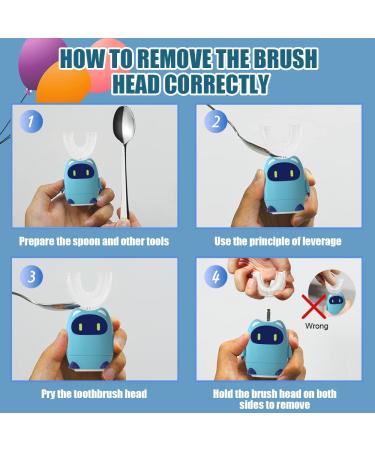 HOW TO REMOVE THE BRUSH HEAD CORRECTLY

1

Prepare the spoon and other tools

2

Use the principle of leverage

3

Pry the toothbrush head

4

Wrong

Hold the brush head on both sides to remove