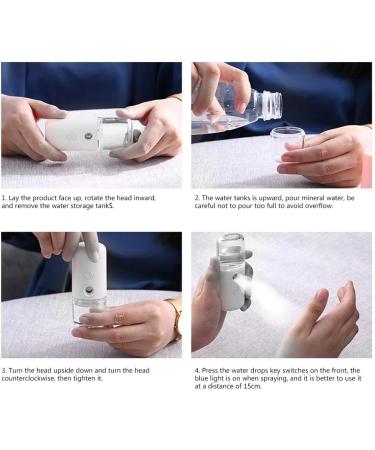 1. Lay the product face up, rotate the head inward, and remove the water storage tankS.

2. The water tanks is upward, pour mineral water, be careful not to pour too full to avoid overflow.

3. Turn the head upside down and turn the head counterclockwise, then tighten it.

4. Press the water drops key switches on the front, the blue light is on when spraying, and it is better to use it at a distance of 15cm.