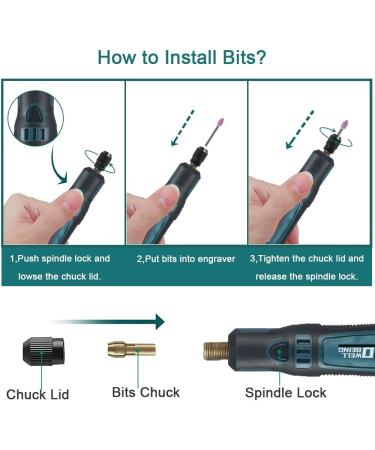 How to Install Bits?

1,Push spindle lock and lowse the chuck lid.

2,Put bits into engraver

3,Tighten the chuck lid and release the spindle lock.

Chuck Lid

Bits Chuck

Spindle Lock

WELL BEING