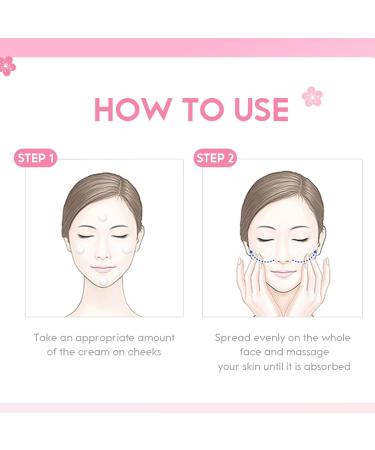 HOW TO USE

STEP 1

Take an appropriate amount of the cream on cheeks

STEP 2

Spread evenly on the whole face and massage your skin until it is absorbed