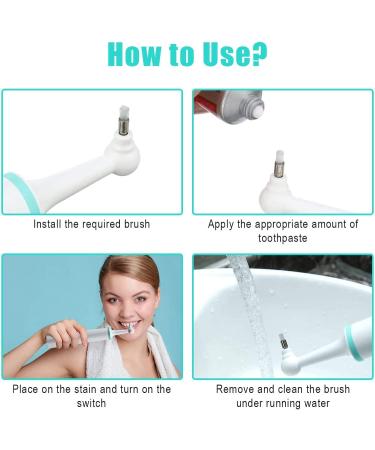 How to Use?

Install the required brush

Apply the appropriate amount of toothpaste

Place on the stain and turn on the switch

Remove and clean the brush under running water