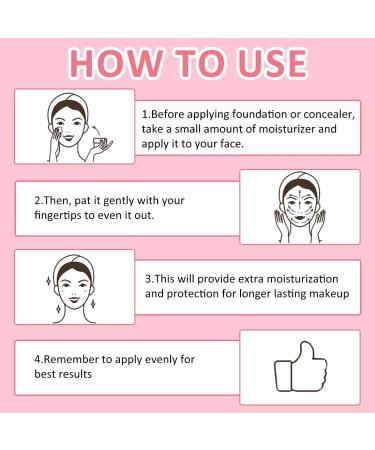 HOW TO USE

1.Before applying foundation or concealer, take a small amount of moisturizer and apply it to your face.

2.Then, pat it gently with your fingertips to even it out.

3.This will provide extra moisturization and protection for longer lasting makeup

4.Remember to apply evenly for best results