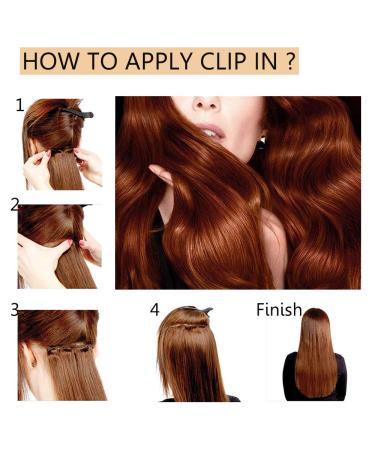 HOW TO APPLY CLIP IN ?

1

2

3

4

Finish