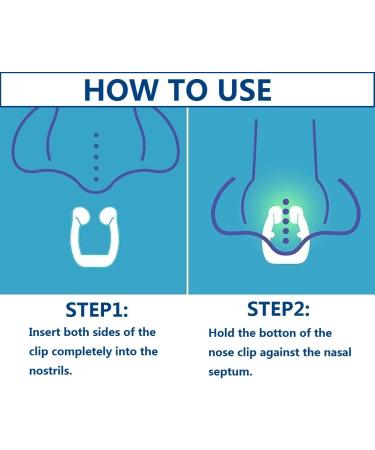 HOW TO USE

STEP1:
Insert both sides of the clip completely into the nostrils.

STEP2:
Hold the botton of the nose clip against the nasal septum.