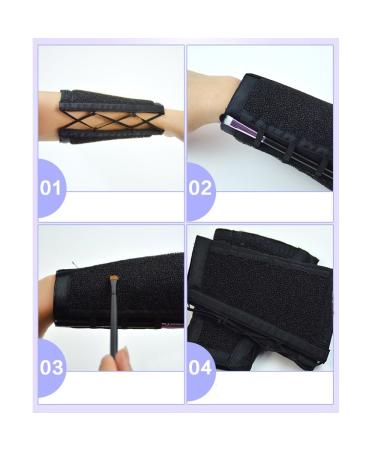 01

02

03

04