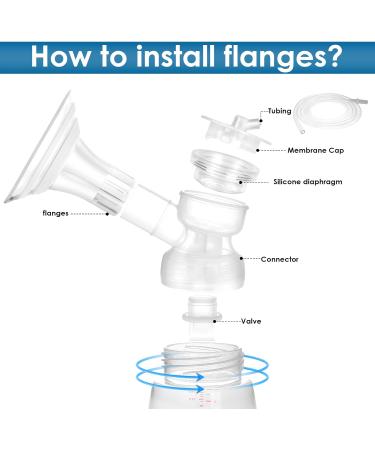 How to install flanges?

Tubing

Membrane Cap

Silicone diaphragm

flanges

Connector

Valve