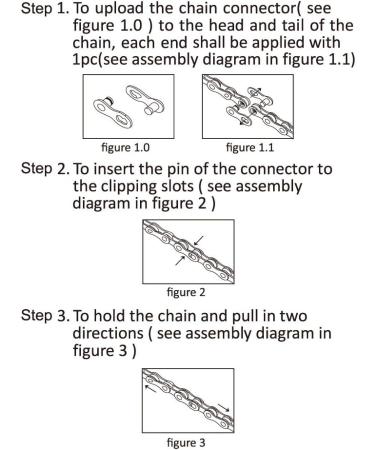 Step 1. To upload the chain connector( see figure 1.0 ) to the head and tail of the chain, each end shall be applied with 1pc(see assembly diagram in figure 1.1)

figure 1.0

figure 1.1

Step 2. To insert the pin of the connector to the clipping slots ( see assembly diagram in figure 2 )

figure 2

Step 3. To hold the chain and pull in two directions ( see assembly diagram in figure 3 )

figure 3