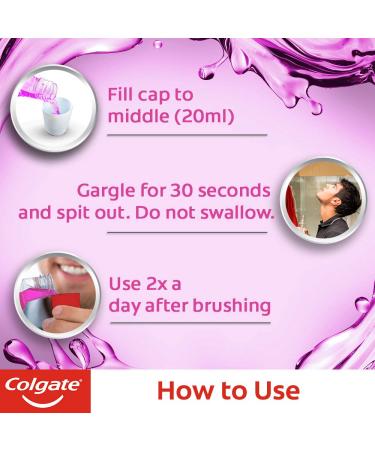 Fill cap to middle (20ml)

Gargle for 30 seconds and spit out. Do not swallow.

Use 2x a day after brushing

Colgate

How to Use