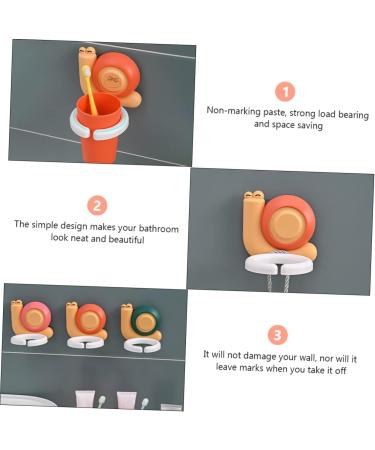 1
Non-marking paste, strong load bearing and space saving

2
The simple design makes your bathroom look neat and beautiful

3
It will not damage your wall, nor will it leave marks when you take it off