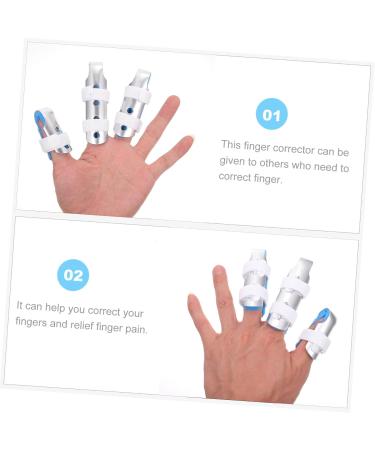 01

This finger corrector can be given to others who need to correct finger.

02

It can help you correct your fingers and relief finger pain.