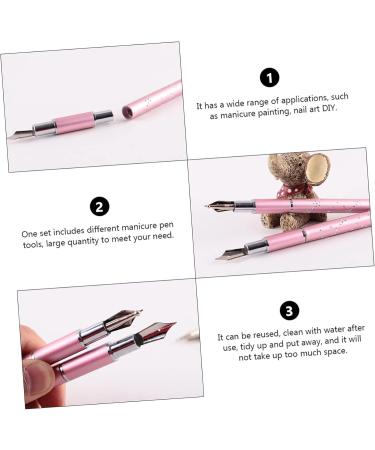 1

It has a wide range of applications, such as manicure painting, nail art DIY.

2

One set includes different manicure pen tools, large quantity to meet your need.

3

It can be reused, clean with water after use, tidy up and put away, and it will not take up too much space.