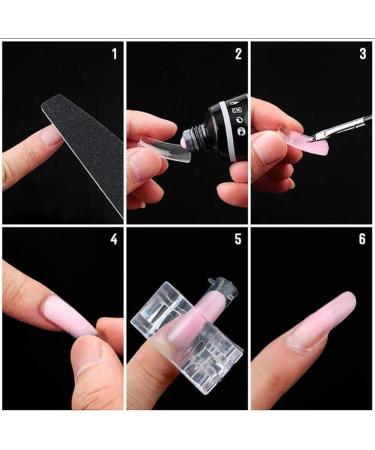 1

2

3

4

5

6