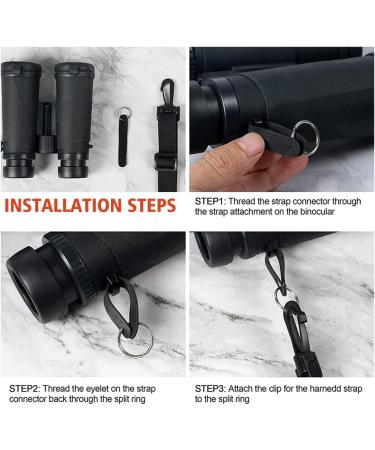 INSTALLATION STEPS

STEP1: Thread the strap connector through the strap attachment on the binocular

STEP2: Thread the eyelet on the strap connector back through the split ring

STEP3: Attach the clip for the harnedd strap to the split ring