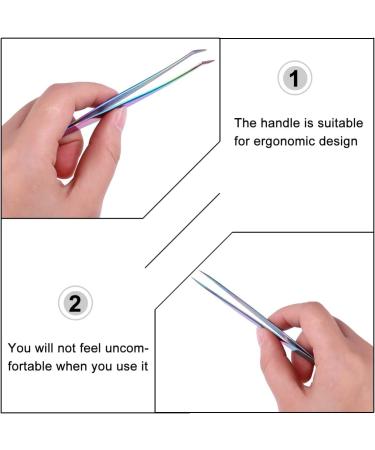 1

The handle is suitable for ergonomic design

2

You will not feel uncomfortable when you use it