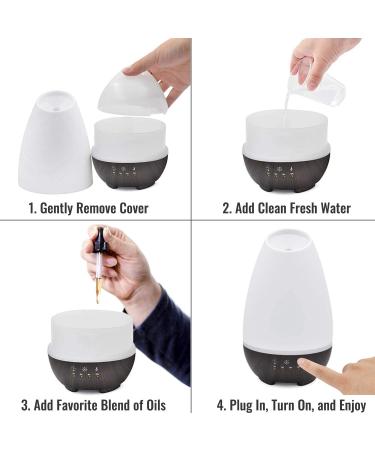 1. Gently Remove Cover

2. Add Clean Fresh Water

3. Add Favorite Blend of Oils

4. Plug In, Turn On, and Enjoy