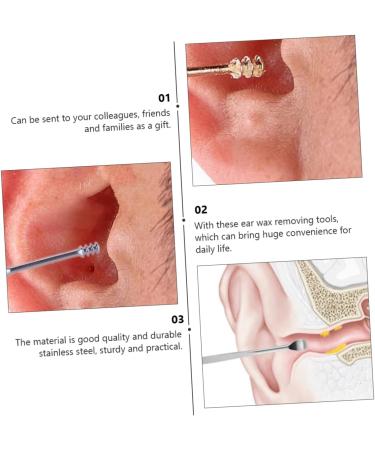 01
Can be sent to your colleagues, friends and families as a gift.

02
With these ear wax removing tools, which can bring huge convenience for daily life.

03
The material is good quality and durable stainless steel, sturdy and practical.