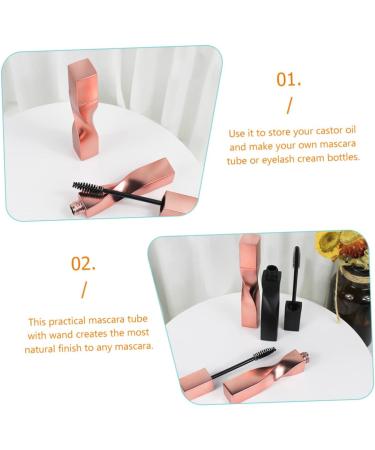 01.
/
Use it to store your castor oil and make your own mascara tube or eyelash cream bottles.

02.
/
This practical mascara tube with wand creates the most natural finish to any mascara.