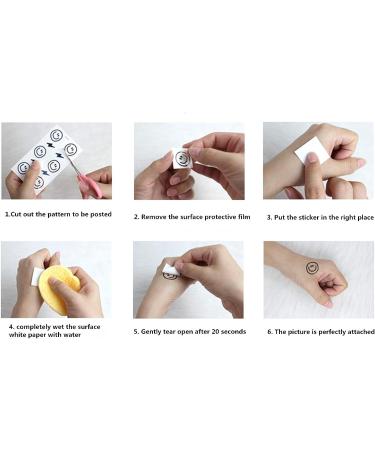 1.Cut out the pattern to be posted

2. Remove the surface protective film

3. Put the sticker in the right place

4. completely wet the surface white paper with water

5. Gently tear open after 20 seconds

6. The picture is perfectly attached