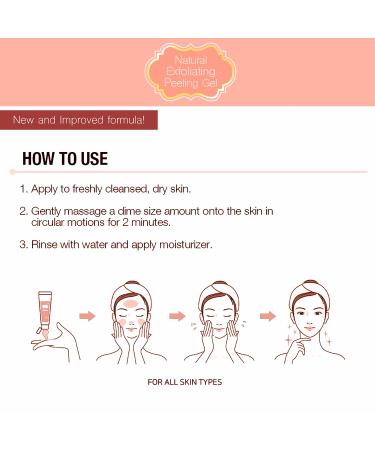 Natural Exfoliating Peeling Gel

New and Improved formula!

HOW TO USE

1. Apply to freshly cleansed, dry skin.

2. Gently massage a dime size amount onto the skin in circular motions for 2 minutes.

3. Rinse with water and apply moisturizer.

FOR ALL SKIN TYPES