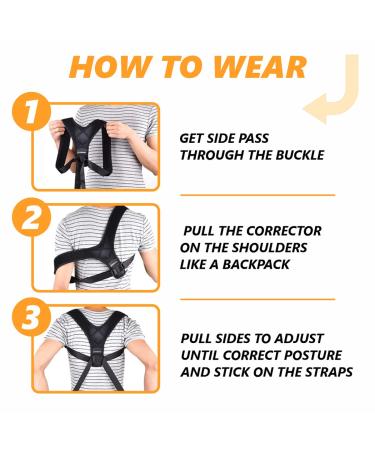 HOW TO WEAR

1

GET SIDE PASS THROUGH THE BUCKLE

2

PULL THE CORRECTOR ON THE SHOULDERS LIKE A BACKPACK

3

PULL SIDES TO ADJUST UNTIL CORRECT POSTURE AND STICK ON THE STRAPS