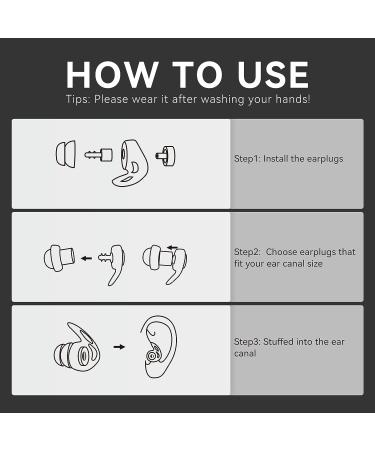 HOW TO USE

Tips: Please wear it after washing your hands!

Step1: Install the earplugs

Step2: Choose earplugs that fit your ear canal size

Step3: Stuffed into the ear canal