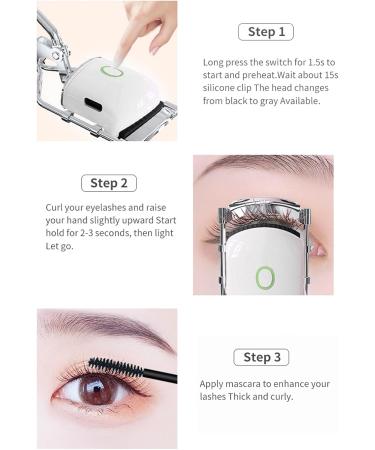 Step 1

Long press the switch for 1.5s to start and preheat.Wait about 15s silicone clip The head changes from black to gray Available.

Step 2

Curl your eyelashes and raise your hand slightly upward Start hold for 2-3 seconds, then light Let go.

Step 3

Apply mascara to enhance your lashes Thick and curly.