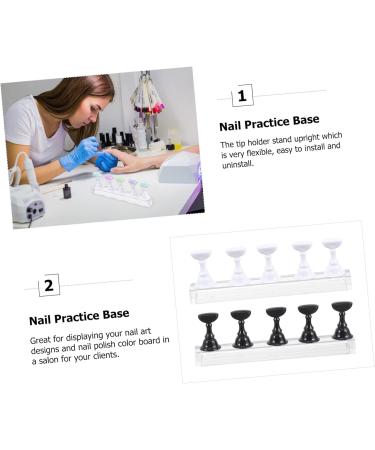 1

Nail Practice Base

The tip holder stand upright which is very flexible, easy to install and uninstall.

2

Nail Practice Base

Great for displaying your nail art designs and nail polish color board in a salon for your clients.