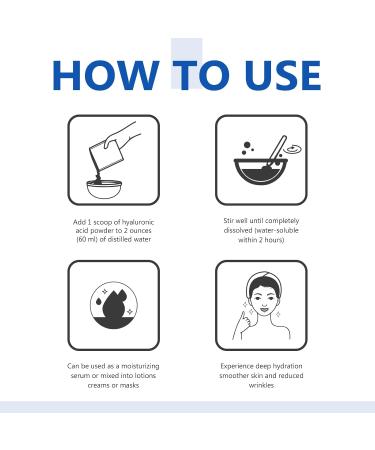 HOW TO USE

Add 1 scoop of hyaluronic acid powder to 2 ounces (60 ml) of distilled water

Stir well until completely dissolved (water-soluble within 2 hours)

Can be used as a moisturizing serum or mixed into lotions creams or masks

Experience deep hydration smoother skin and reduced wrinkles