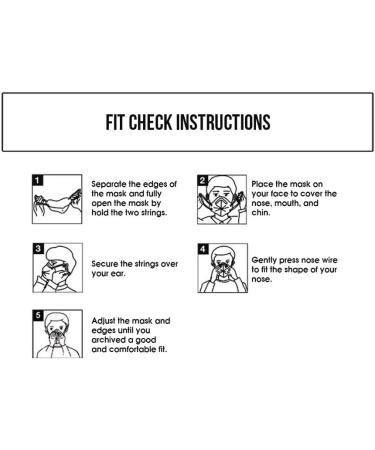 FIT CHECK INSTRUCTIONS

1
Separate the edges of the mask and fully open the mask by hold the two strings.

2
Place the mask on your face to cover the nose, mouth, and chin.

3
Secure the strings over your ear.

4
Gently press nose wire to fit the shape of your nose.

5
Adjust the mask and edges until you archived a good and comfortable fit.