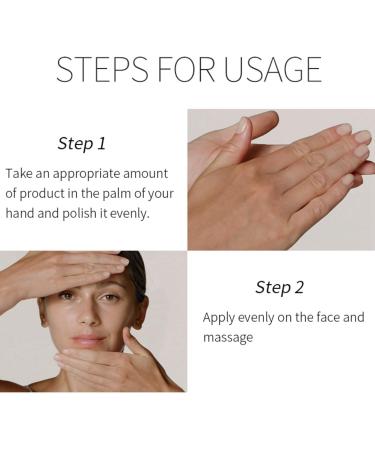 STEPS FOR USAGE

Step 1

Take an appropriate amount of product in the palm of your hand and polish it evenly.

Step 2

Apply evenly on the face and massage