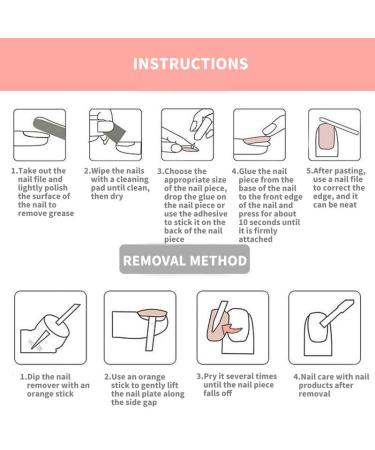 INSTRUCTIONS

1.Take out the nail file and lightly polish the surface of the nail to remove grease

2.Wipe the nails with a cleaning pad until clean, then dry

3.Choose the appropriate size of the nail piece, drop the glue on the nail piece or use the adhesive to stick it on the back of the nail piece

4.Glue the nail piece from the base of the nail to the front edge of the nail and press for about 10 seconds until it is firmly attached

5.After pasting, use a nail file to correct the edge, and it can be neat

REMOVAL METHOD

1.Dip the nail remover with an orange stick

2.Use an orange stick to gently lift the nail plate along the side gap

3.Pry it several times until the nail piece falls off

4.Nail care with nail products after removal