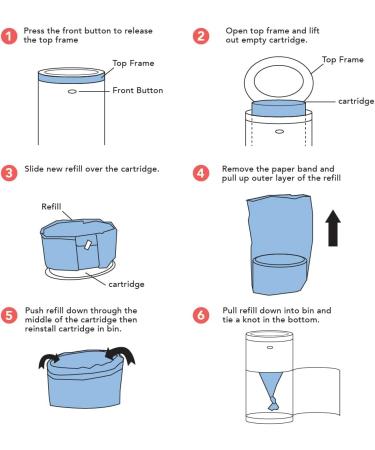 1 Press the front button to release the top frame

Top Frame

Front Button

2 Open top frame and lift out empty cartridge.

Top Frame

cartridge

3 Slide new refill over the cartridge.

Refill

cartridge

4 Remove the paper band and pull up outer layer of the refill

5 Push refill down through the middle of the cartridge then reinstall cartridge in bin.

6 Pull refill down into bin and tie a knot in the bottom.