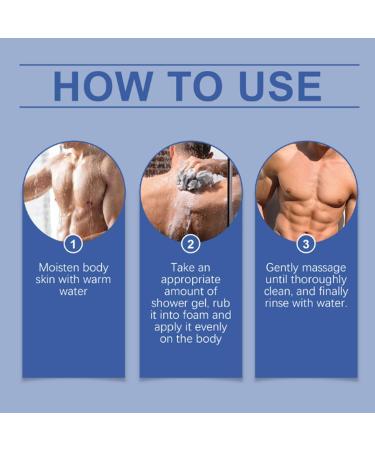 HOW TO USE

1
Moisten body skin with warm water

2
Take an appropriate amount of shower gel, rub it into foam and apply it evenly on the body

3
Gently massage until thoroughly clean, and finally rinse with water.