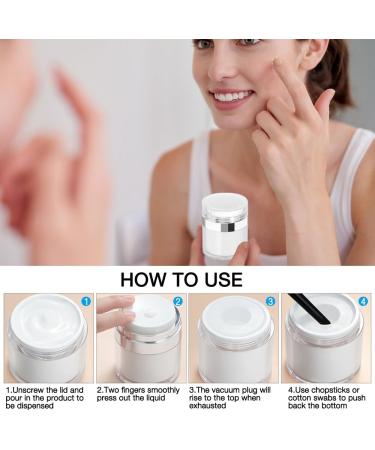 HOW TO USE

1

2

3

4

1.Unscrew the lid and pour in the product to be dispensed

2.Two fingers smoothly press out the liquid

3.The vacuum plug will rise to the top when exhausted

4.Use chopsticks or cotton swabs to push back the bottom