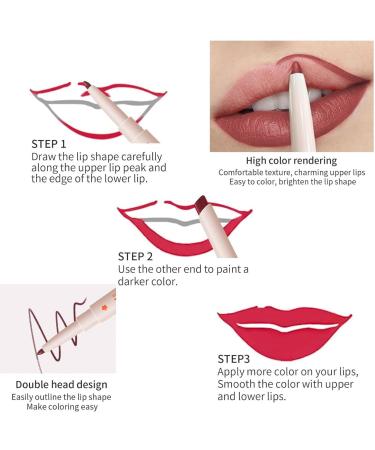 STEP 1
Draw the lip shape carefully along the upper lip peak and the edge of the lower lip.

High color rendering
Comfortable texture, charming upper lips
Easy to color, brighten the lip shape

STEP 2
Use the other end to paint a darker color.

Double head design
Easily outline the lip shape
Make coloring easy

STEP3
Apply more color on your lips, Smooth the color with upper and lower lips.