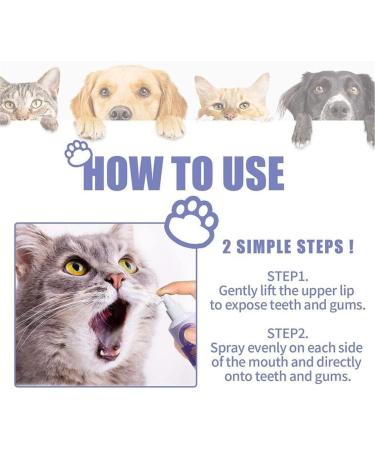 HOW TO USE

2 SIMPLE STEPS !

STEP1.
Gently lift the upper lip to expose teeth and gums.

STEP2.
Spray evenly on each side of the mouth and directly onto teeth and gums.