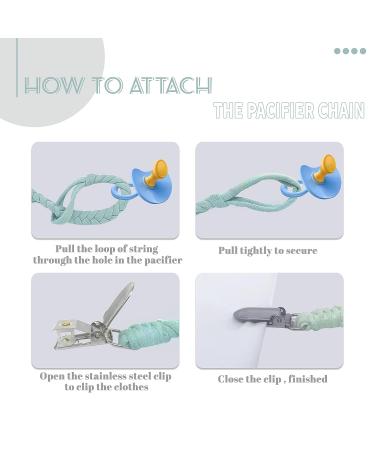 HOW TO ATTACH

THE PACIFIER CHAIN

Pull the loop of string through the hole in the pacifier

Pull tightly to secure

Open the stainless steel clip to clip the clothes

Close the clip , finished