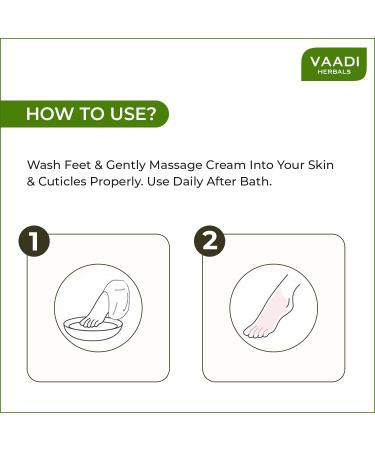 VAADI
HERBALS

HOW TO USE?

Wash Feet & Gently Massage Cream Into Your Skin & Cuticles Properly. Use Daily After Bath.

1

2